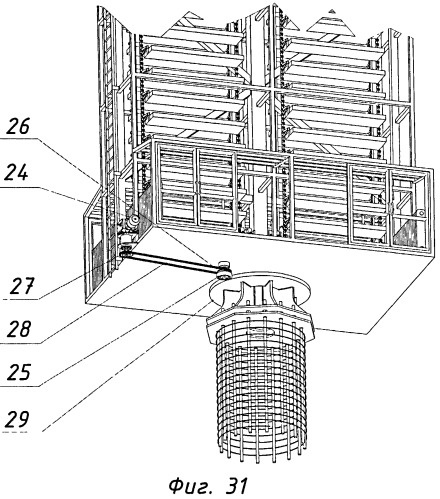 26

24

27

28

25

29

Фиг. 31