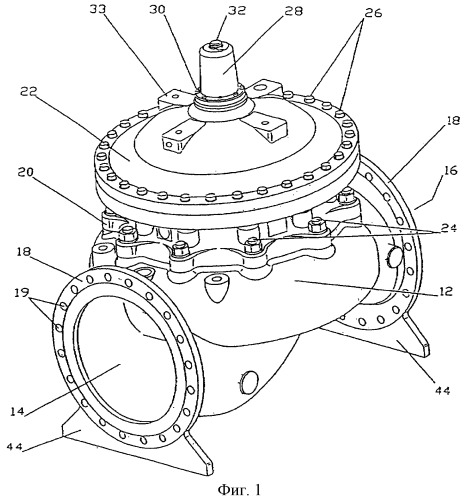 33 30 32 28 26
22
18
16
20
24
18
19
12
14
44
44
Фиг. 1