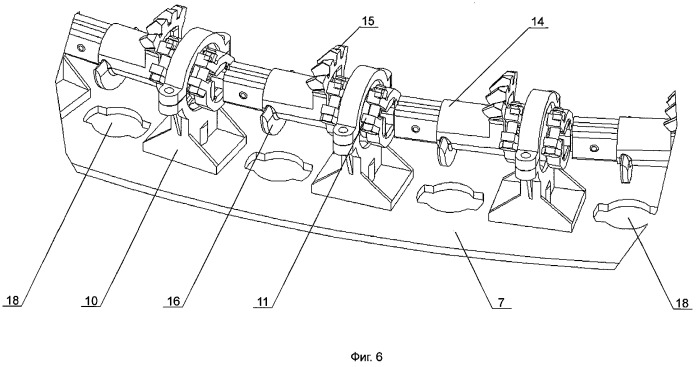 15
14
18
10
16
11
7
18
Фиг. 6