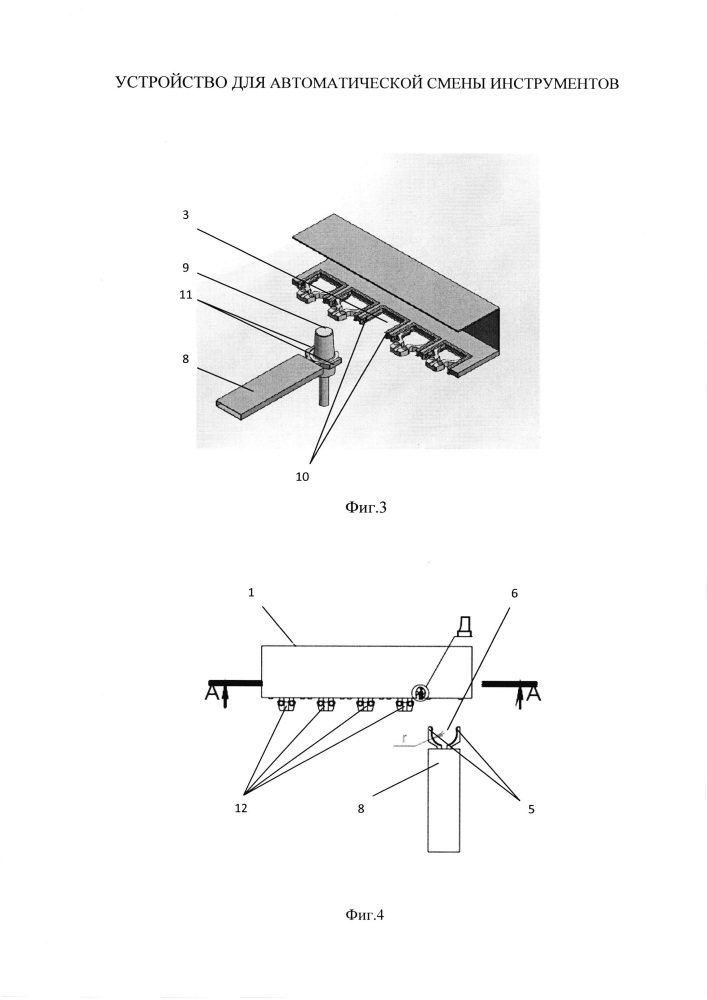 УСТРОЙСТВО ДЛЯ АВТОМАТИЧЕСКОЙ СМЕНЫ ИНСТРУМЕНТОВ

3
9
11
8
10

Фиг.3

1
6
A
A
r
12
8
5

Фиг.4