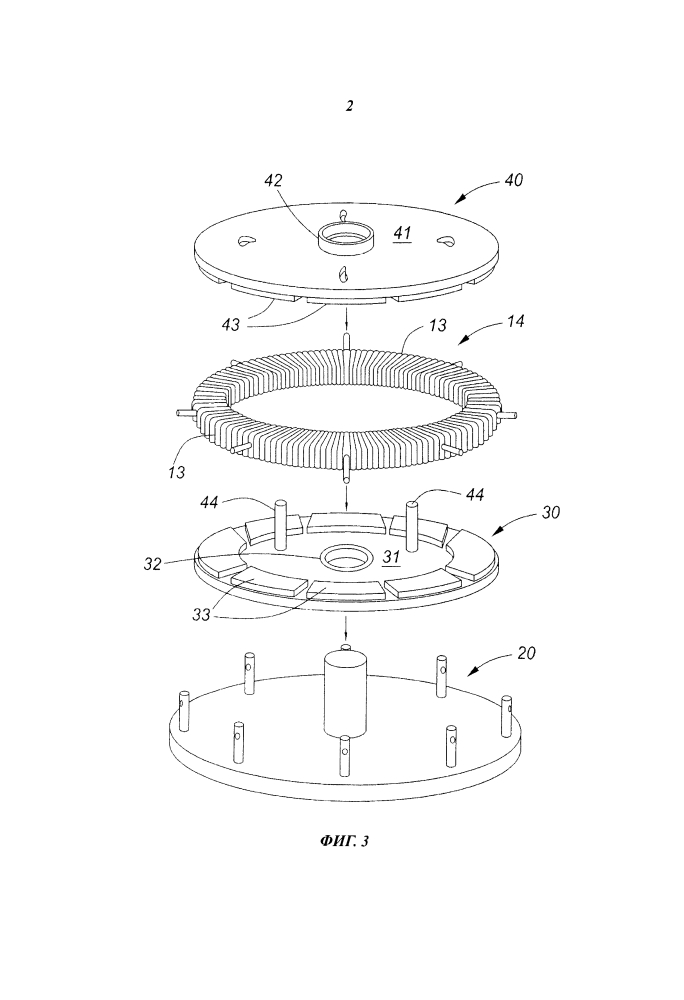 2

42
40
41
43
13
14
13
44
44
30
32
31
33
20

ФИГ. 3