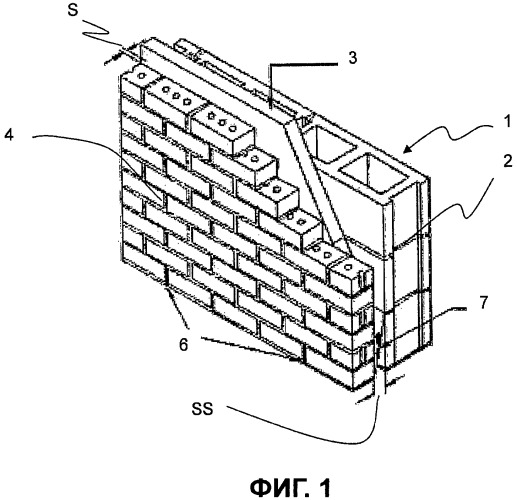 S

3

1

4

2

7

6

SS

ФИГ. 1