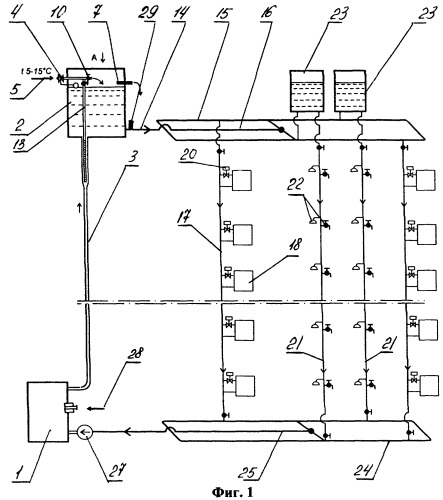 4
10
7
29
14
15
16
23
23
A
t 5-15°C
5
2
13
3
20
22
17
18
21
21
28
1
27
25
24
Фиг. 1