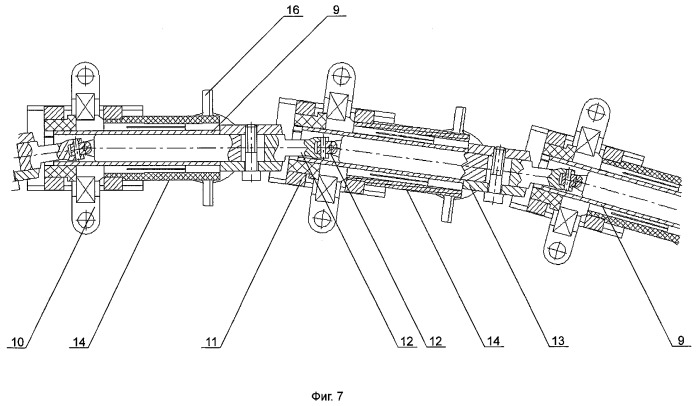 16
9
10
14
11
12
12
14
13
9

Фиг. 7