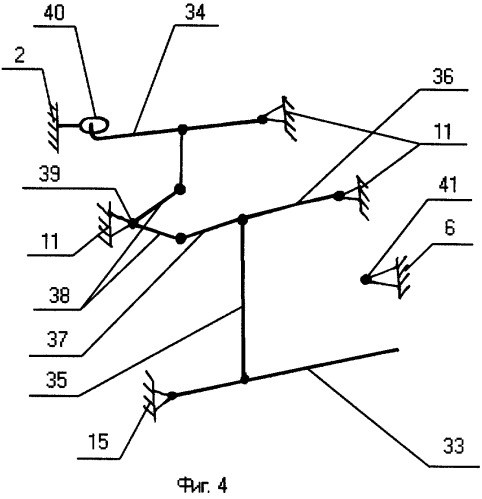 40
34
2
36
11
39
41
11
6
38
37
35
15
33
Фиг. 4