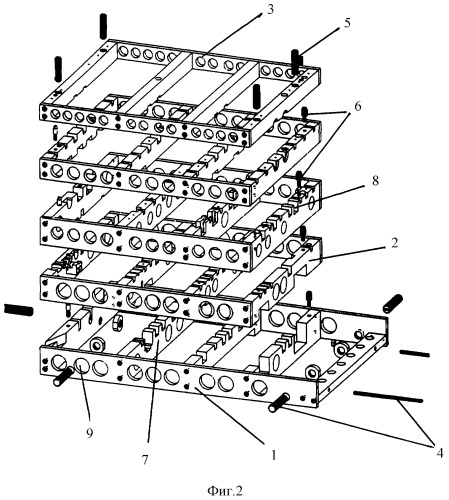 3
5
6
8
2
9
7
1
4
Фиг.2