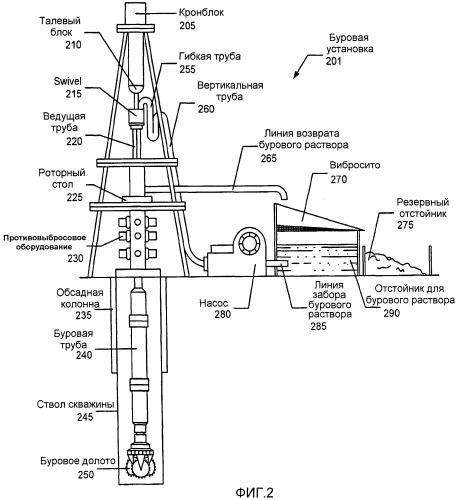 Кронблок
205

Талевый блок
210

Буровая установка
201

Гибкая труба
255

Swivel
215

Вертикальная труба
260

Ведущая труба
220

Линия возврата бурового раствора
265

Роторный стол
225

Вибросито
270

Резервный отстойник
275

Противовыбросовое оборудование
230

Обсадная колонна
235

Насос
280

Линия забора бурового раствора
285

Отстойник для бурового раствора
290

Буровая труба
240

Ствол скважины
245

Буровое долото
250

ФИГ.2