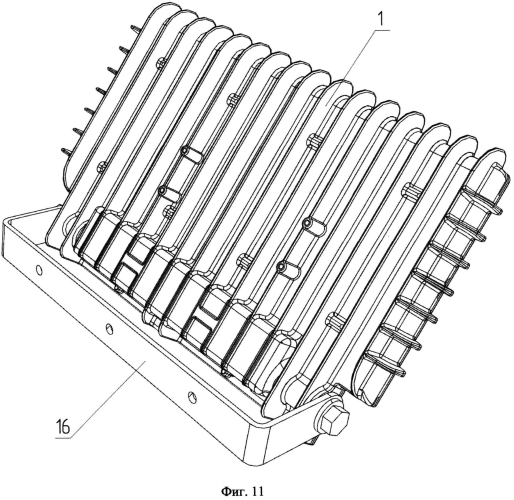 1

16

Фиг. 11