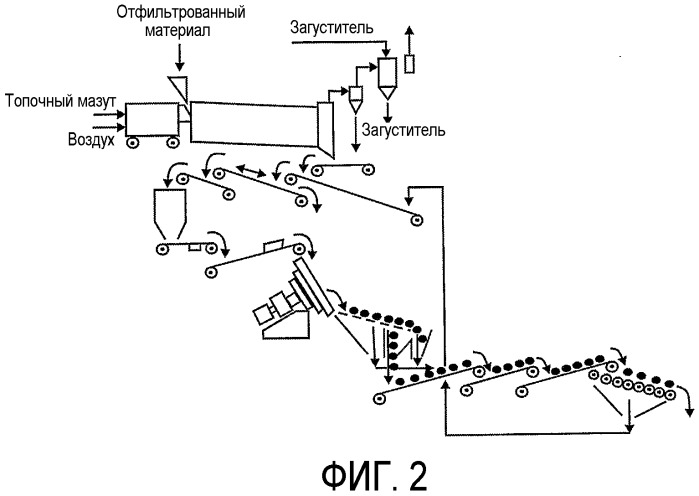 Отфильтрованный материал

Загуститель

Топочный мазут

Воздух

Загуститель

ФИГ. 2