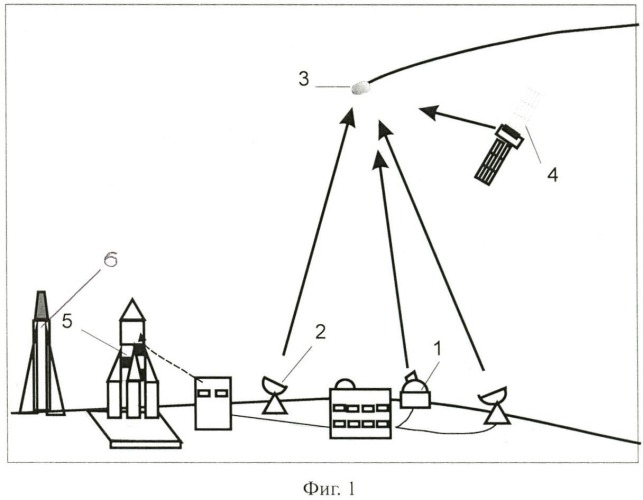 3

4

6

5

2

1

Фиг. 1