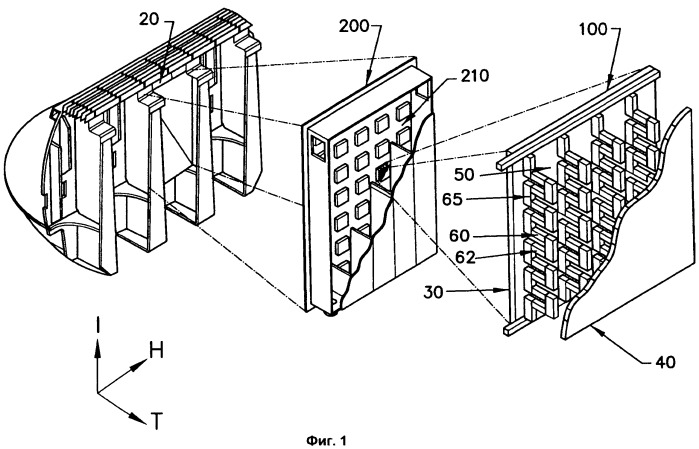 20
200
210
100
50
65
60
62
30
40
I
H
T
Фиг. 1