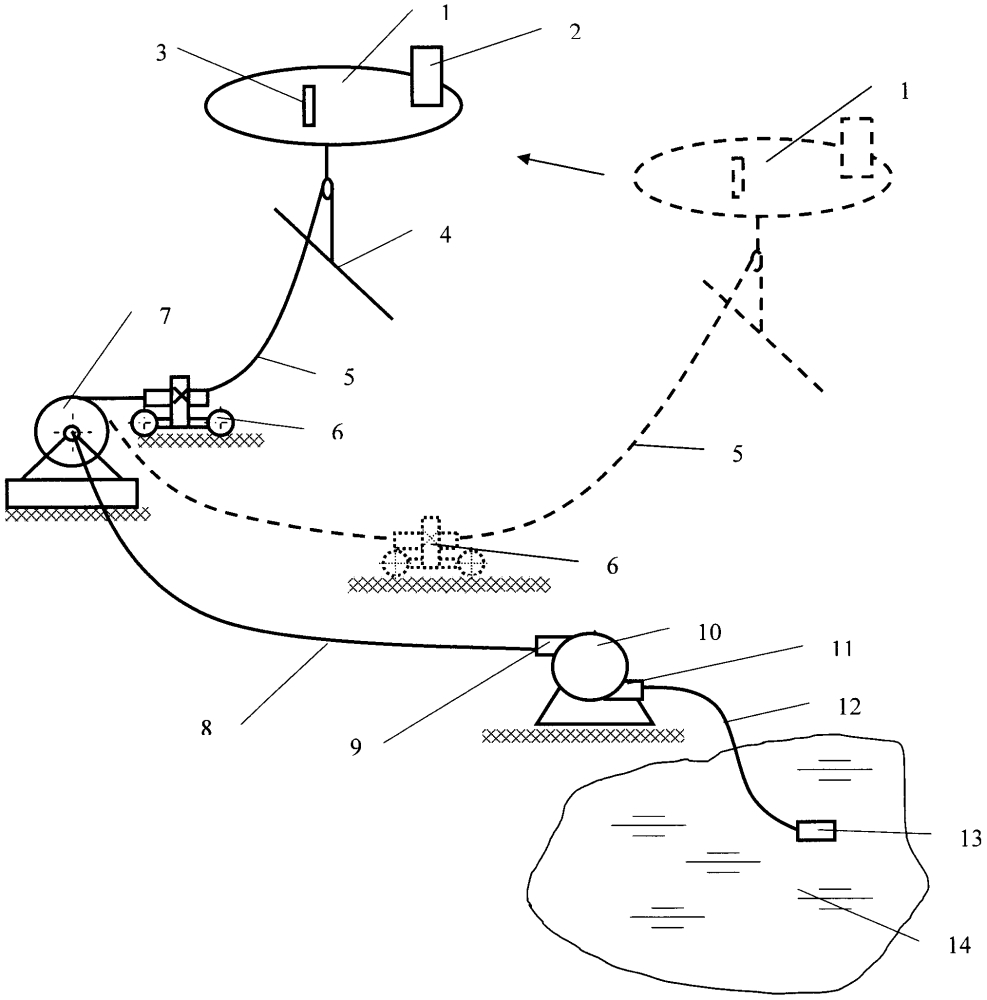 1
2
3
1
4
7
5
6
5
6
10
11
12
8
9
13
14