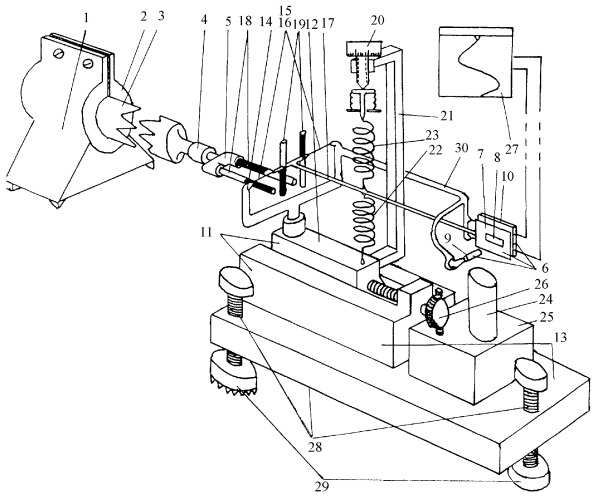 1
2
3
4
5
18
14
15
16
19
12
17
20
21
23
22
30
27
7
8
10
9
6
11
26
24
25
13
28
29