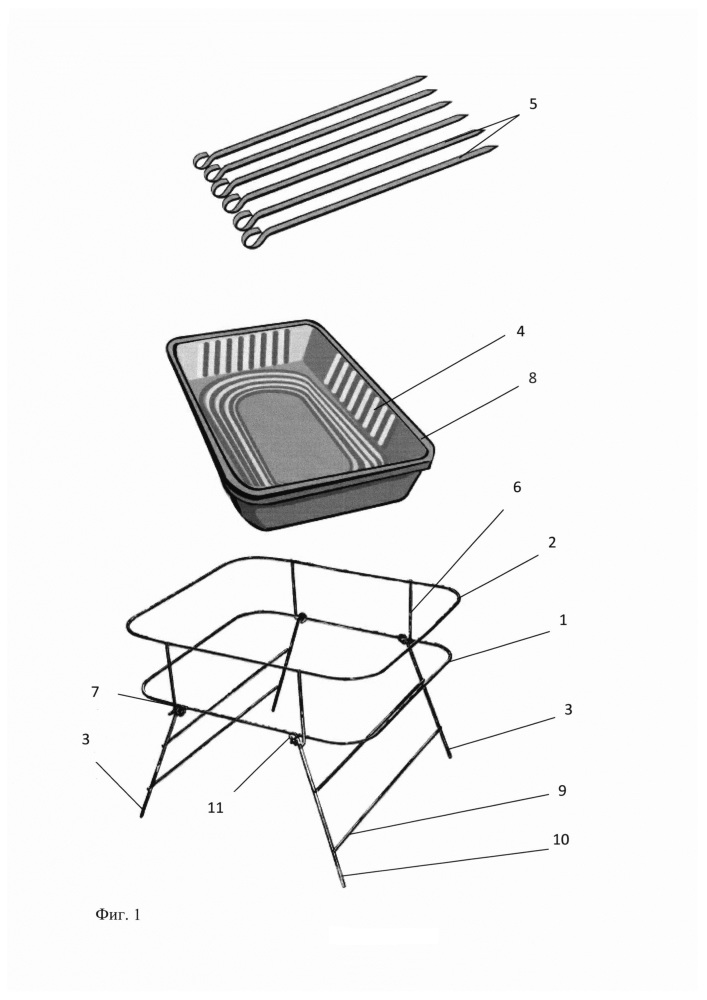 5

4

8

6

2

1

7

3

3

11

9

10

Фиг. 1