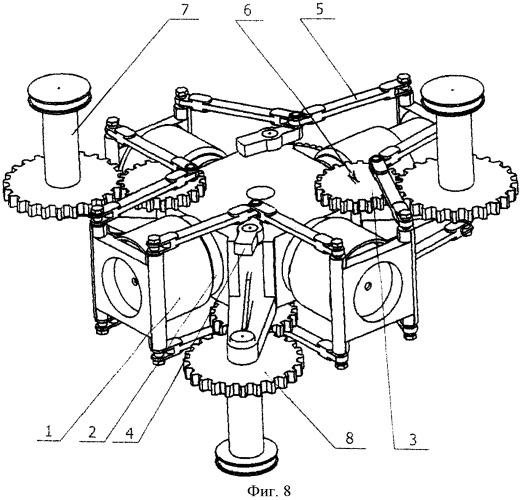 7
6
5
1
2
4
8
3
Фиг. 8