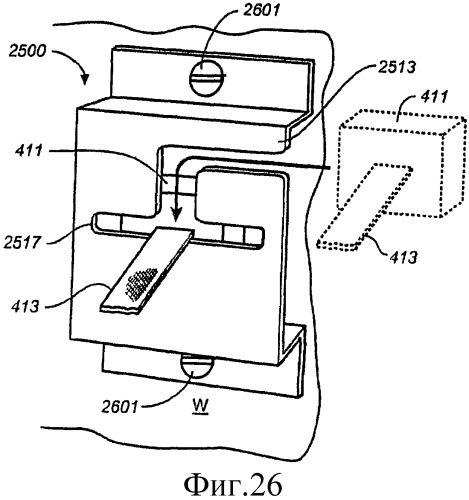 2601
2500
2513
411
411
2517
413
413
2601
W
Фиг.26