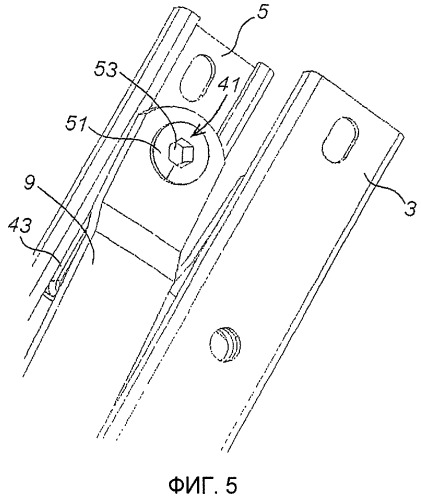 5
53
41
51
9
43
3
ФИГ. 5