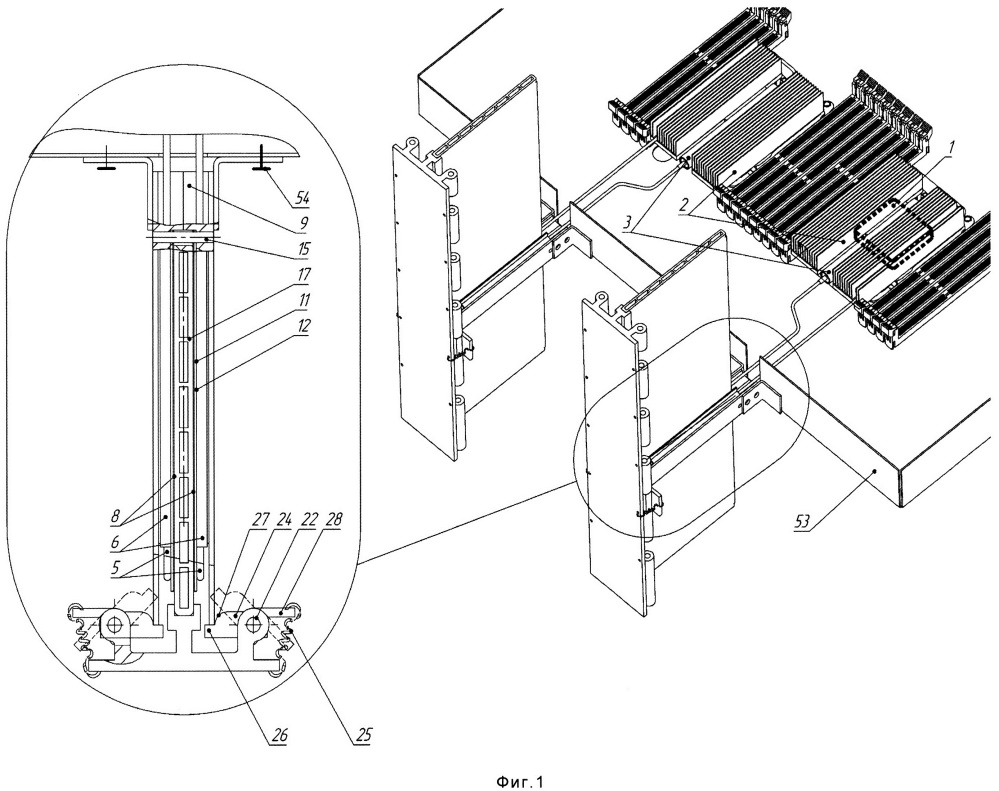 54
9
15
17
11
12
8
6
5
27
24
22
28
26
25
1
2
3
53
Фиг.1