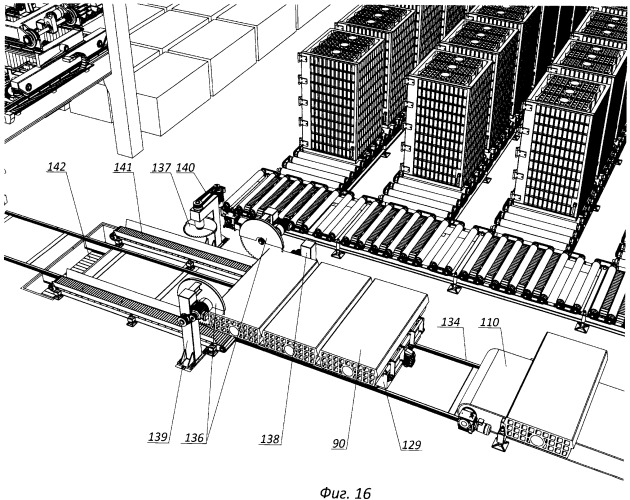 142
141
137
140
134
110
139
136
138
90
129

Фиг. 16