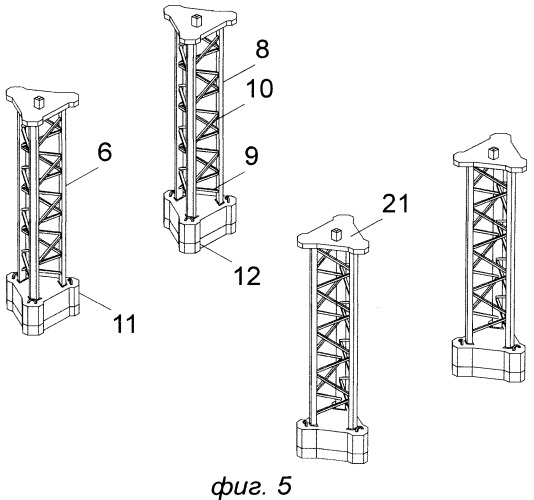 8
10
6
9
21
12
11
фиг. 5