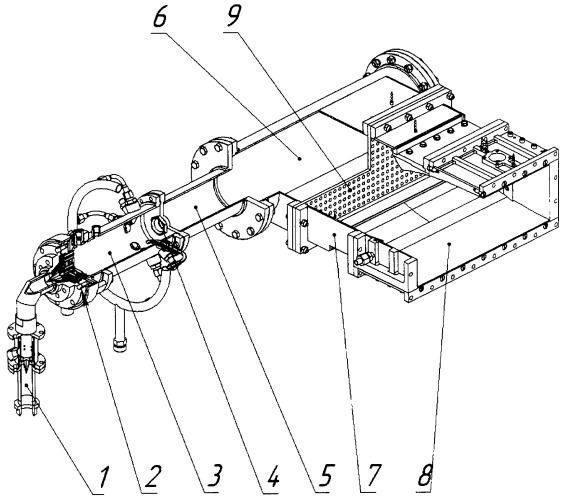 6
9
1
2
3
4
5
7
8