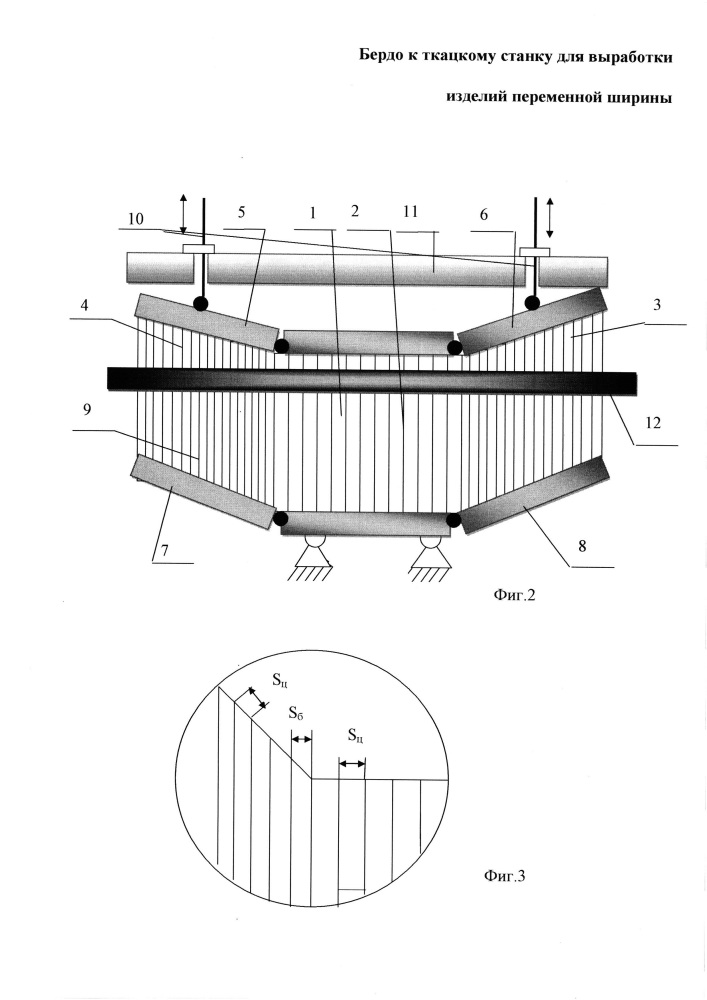 Бердо к ткацкому станку для выработки

изделий переменной ширины

10
5
1
2
11
6
4
3
9
12
7
8

Фиг.2

$S_ц$
$S_б$
$S_ц$

Фиг.3