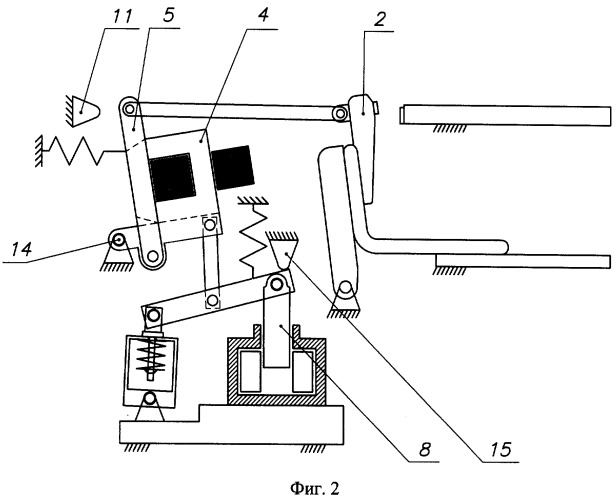 11
5
4
2
14
8
15
Фиг. 2