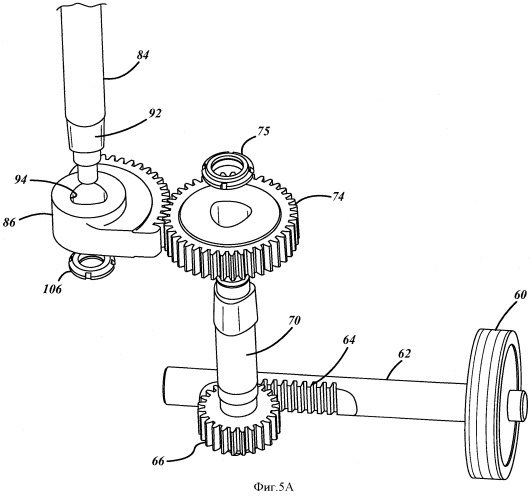 84

92

75

94

74

86

106

60

70

64

62

66

Фиг.5А