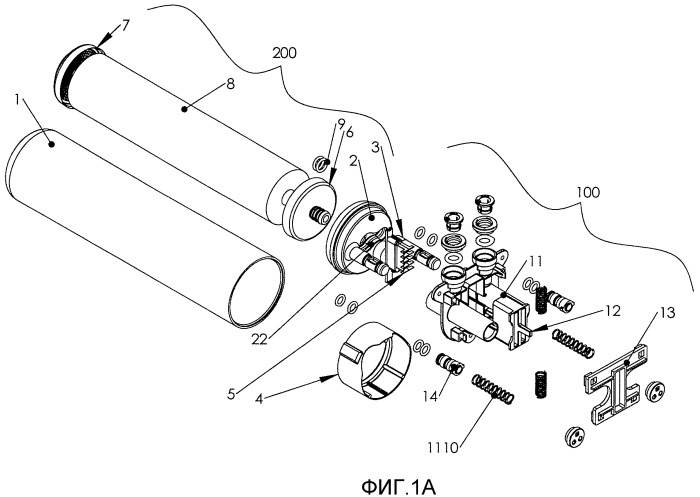 7
200
8
1
9
6
3
2
100
11
12
13
22
5
4
14
1110
ФИГ.1А