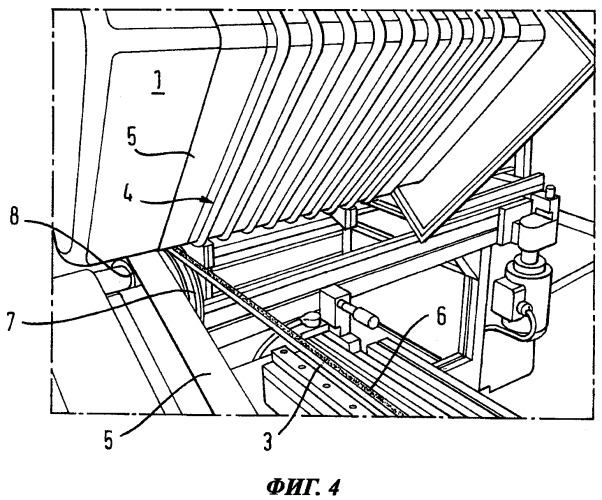 1
5
4
8
7
6
5
3
ФИГ. 4