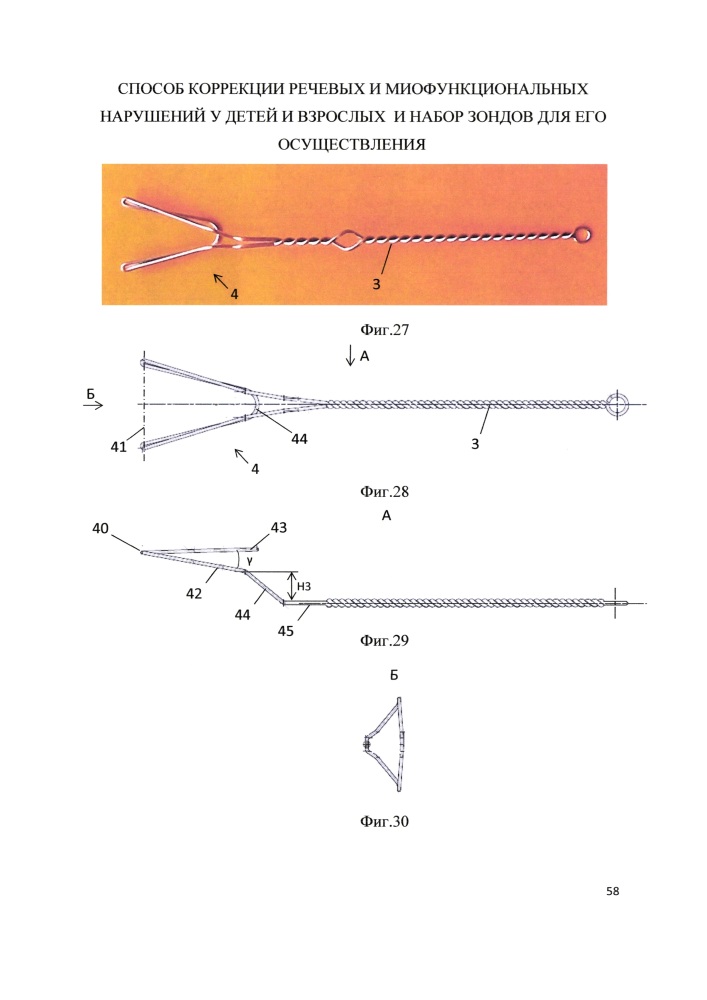 СПОСОБ КОРРЕКЦИИ РЕЧЕВЫХ И МИОФУНКЦИОНАЛЬНЫХ НАРУШЕНИЙ У ДЕТЕЙ И ВЗРОСЛЫХ И НАБОР ЗОНДОВ ДЛЯ ЕГО ОСУЩЕСТВЛЕНИЯ

4
3

Фиг.27

А
Б
41
44
3
4

Фиг.28

А
40
43
γ
42
Н3
44
45

Фиг.29

Б

Фиг.30

58