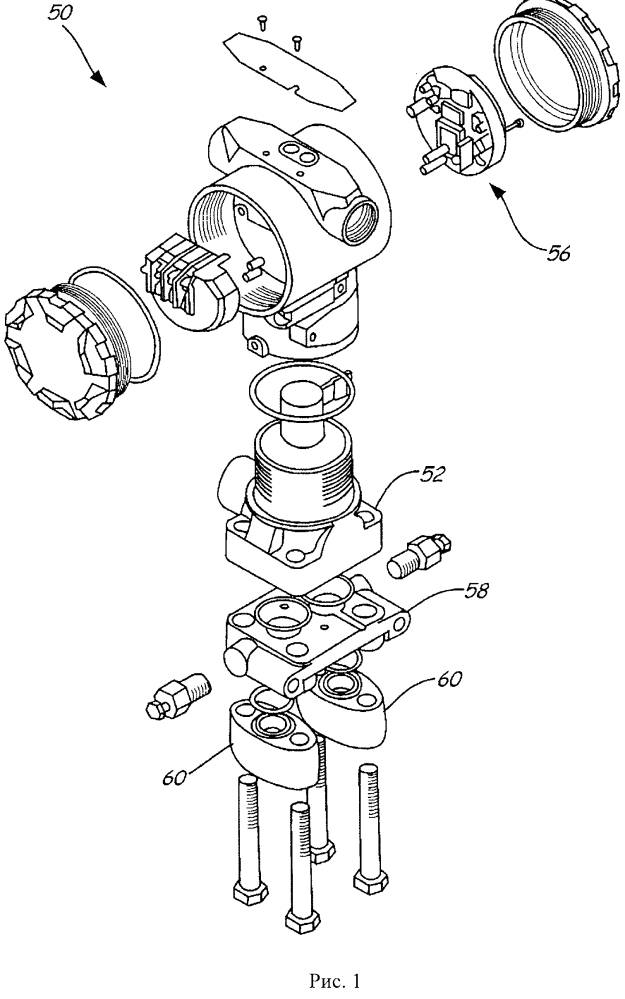 50

56

52

58

60

60

Рис. 1