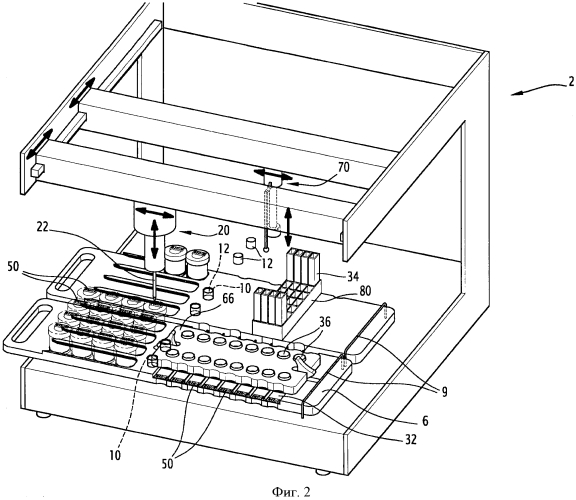 2
70
22
20
12
12
50
10
34
66
80
36
9
6
32
10
50
Фиг. 2