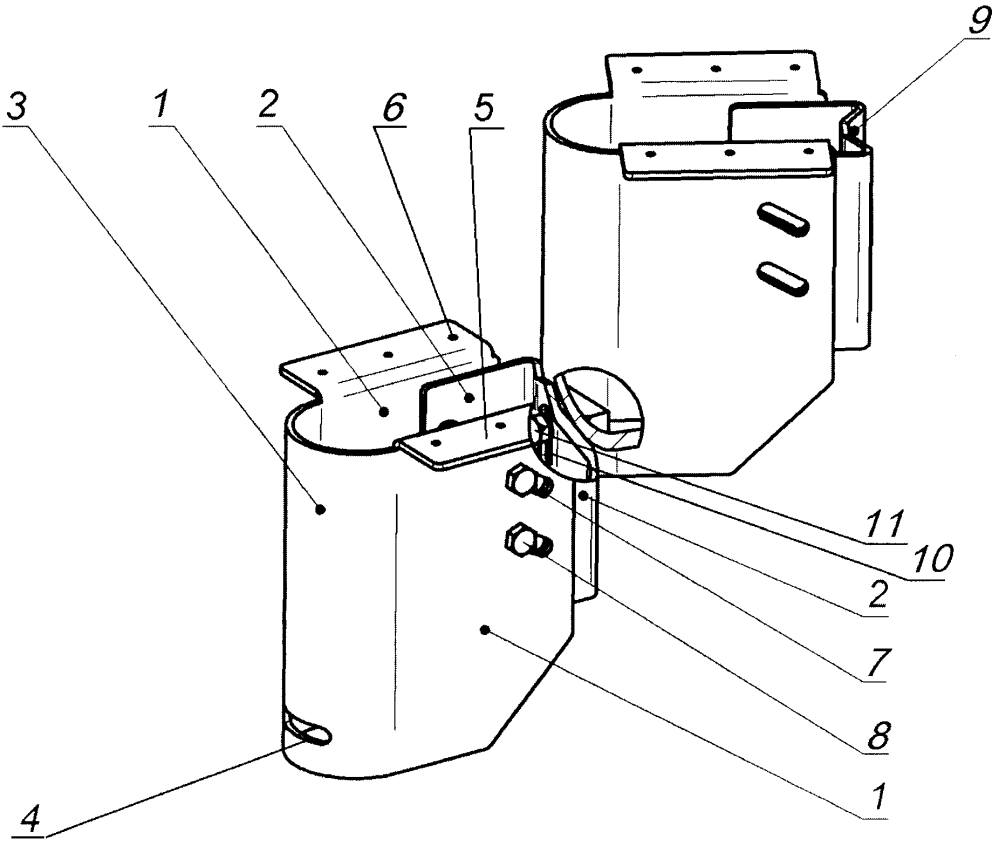 3
1
2
6
5
9
11
10
2
7
8
1
4