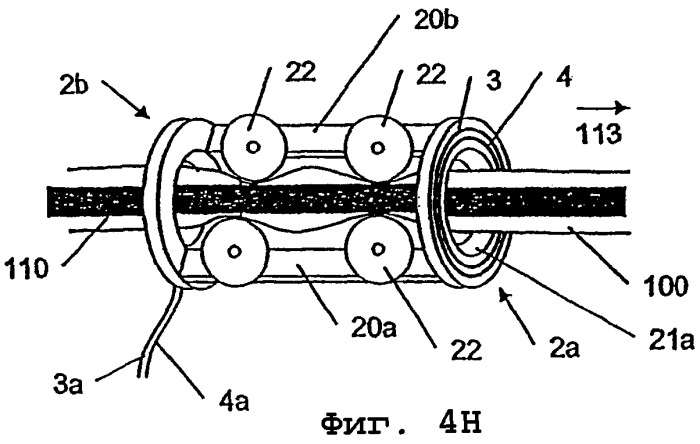 20b
2b
22
22
3
4
113
110
100
20a
22
2a
21a
3a
4a
Фиг. 4H