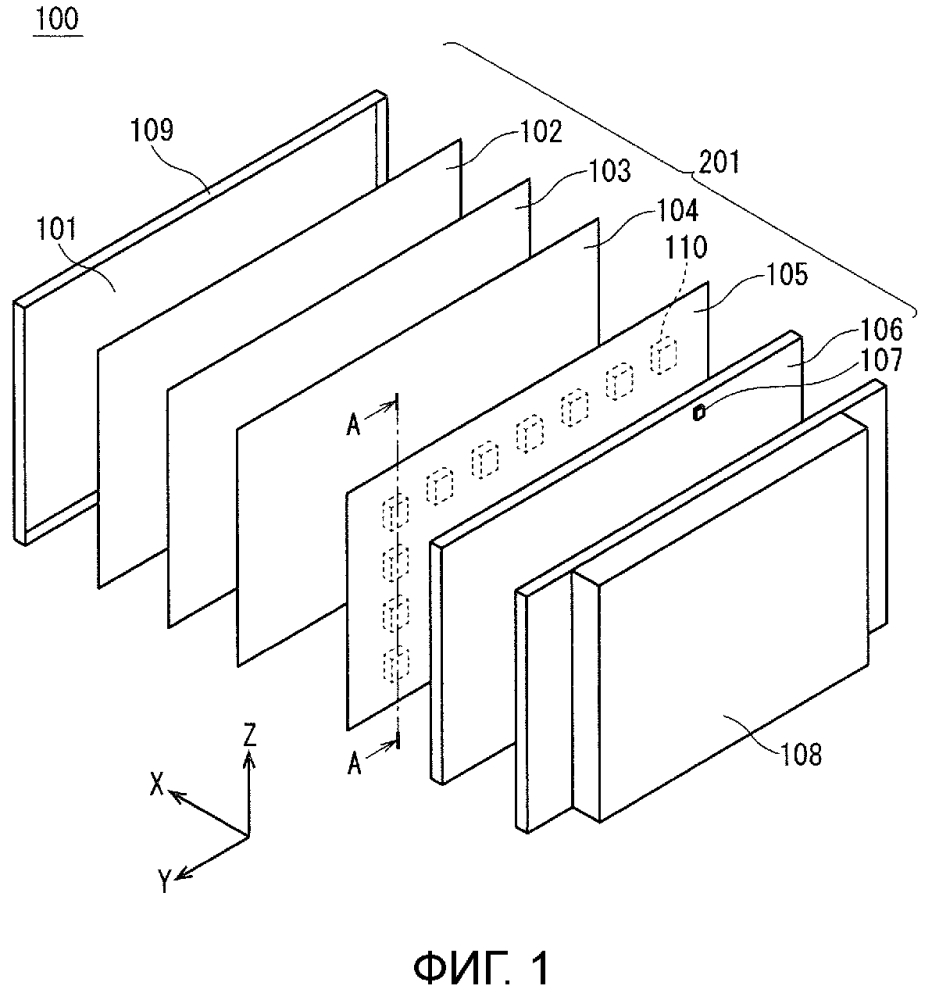 100

109
102
201
103
101
104
110
105
106
107
A
A
108
Z
X
Y

ФИГ. 1