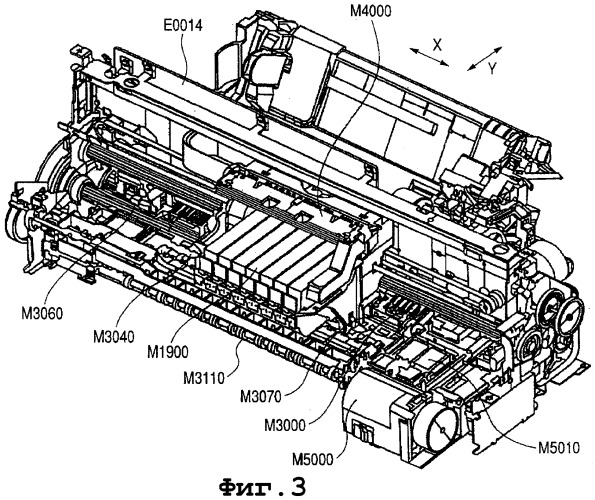 E0014

M4000

X

Y

M3060

M3040

M1900

M3110

M3070

M3000

M5000

M5010

Фиг.3