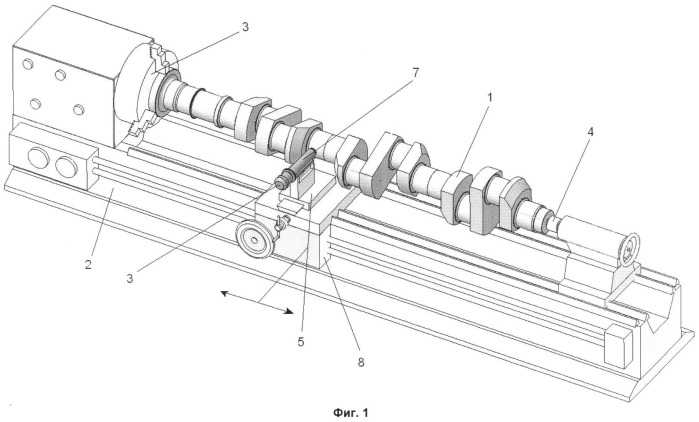 3
7
1
4
2
3
5
8
Фиг. 1