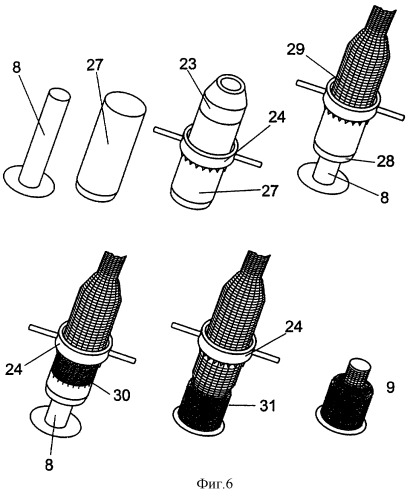 8
27
23
24
27
29
28
8
24
30
8
24
31
9
Фиг.6