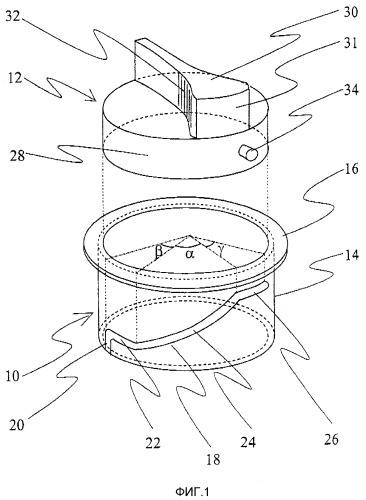 32
30
31
12
34
28
16
β
α
γ
14
10
20
22
18
24
26
ФИГ.1