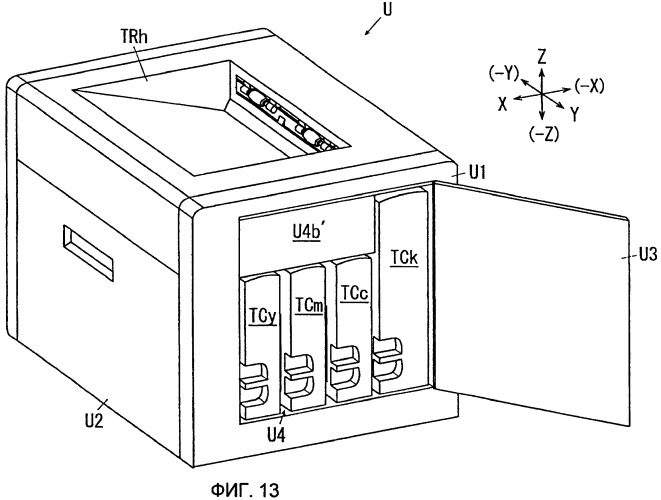 U
TRh
Z
(−Y)
(−X)
X
Y
(−Z)
U1
U4b′
TCk
U3
TCy
TCm
TCc
U2
U4
ФИГ. 13