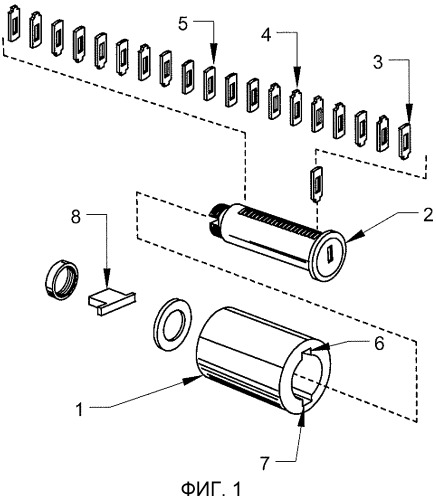 5
4
3
8
2
6
1
7
ФИГ. 1