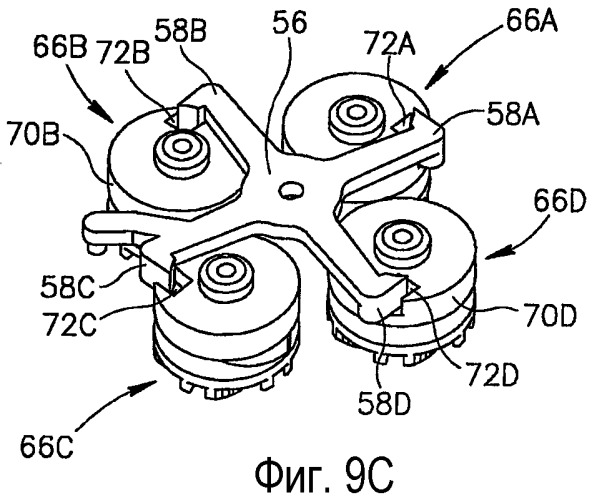 66B 72B 58B 56 72A 66A

58A

70B

66D

58C

72C

70D

72D

58D

66C

Фиг. 9C