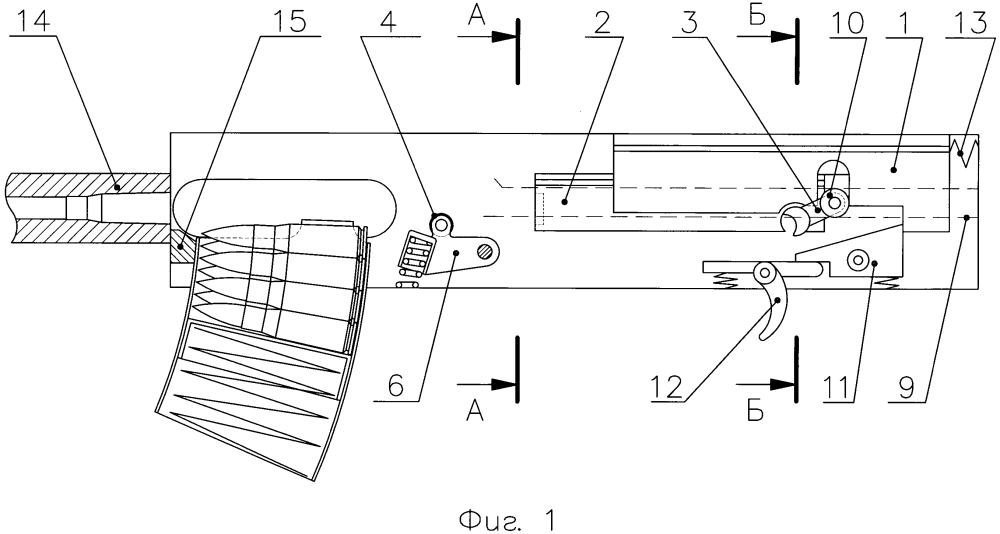 14
15
4
А
2
3
Б
10
1
13
6
А
12
Б
11
9
Фиг. 1