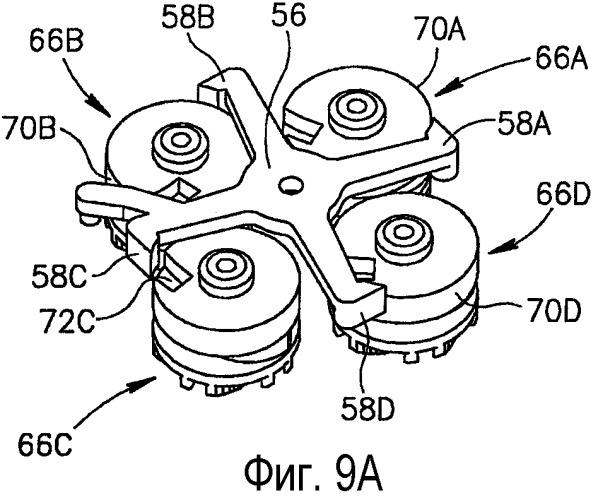 58B
56
70A
66B
66A
70B
58A
66D
58C
72C
70D
58D
66C
Фиг. 9A