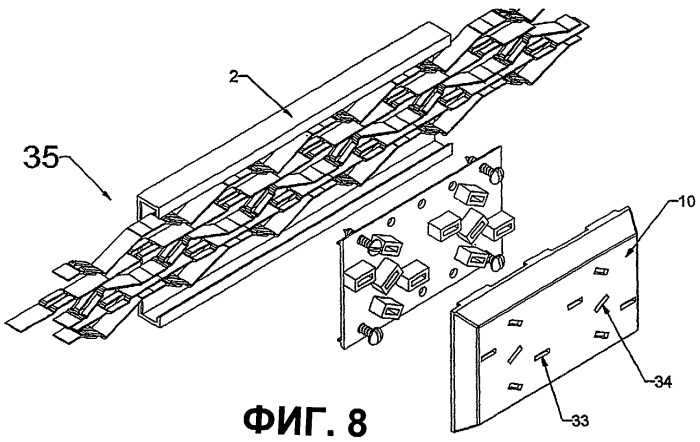 2
35
10
34
33
ФИГ. 8