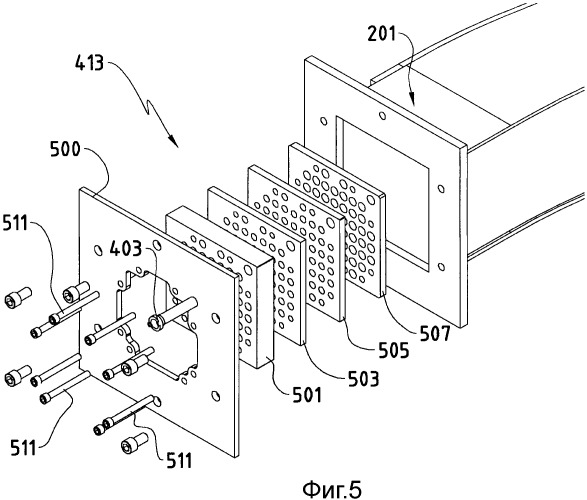 201
413
500
511
403
507
505
503
501
511
511
Фиг.5