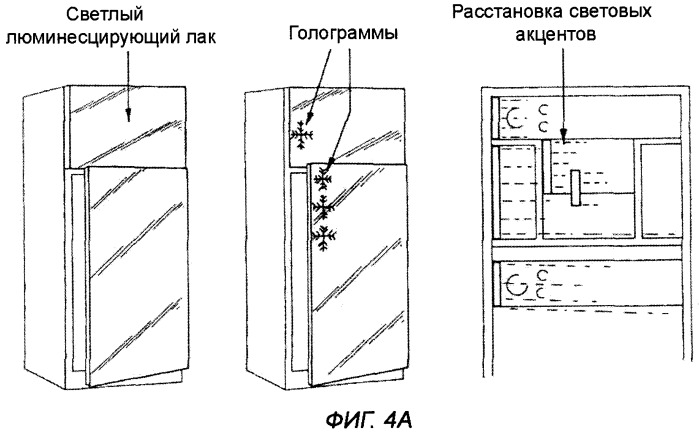 Светлый люминесцирующий лак

Голограммы

Расстановка световых акцентов

ФИГ. 4А