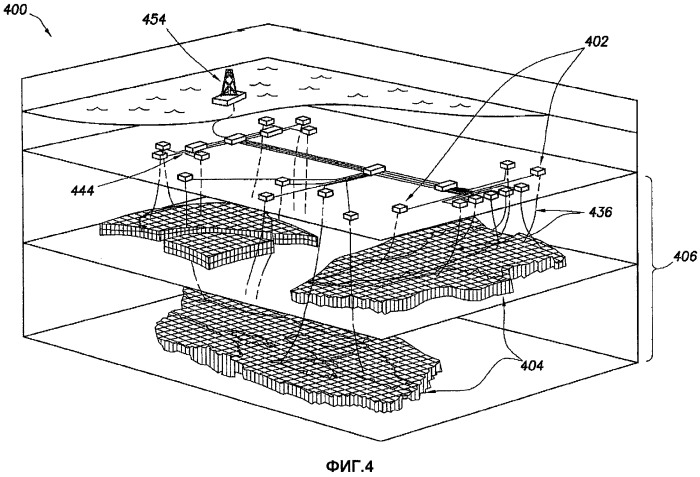 400
454
402
444
436
406
404
ФИГ.4