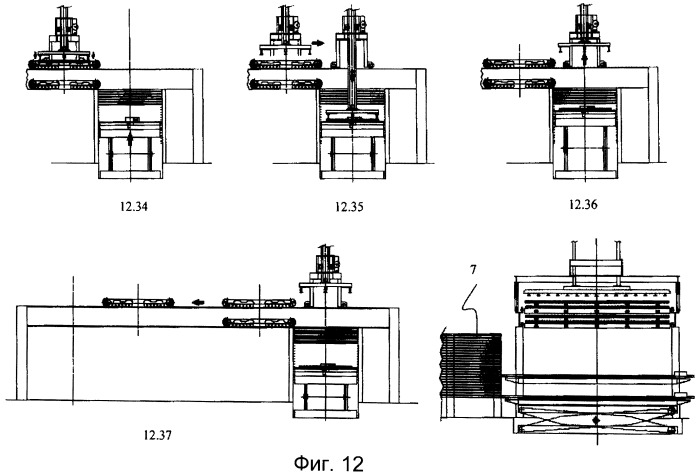 12.34

12.35

12.36

7

12.37

Фиг. 12